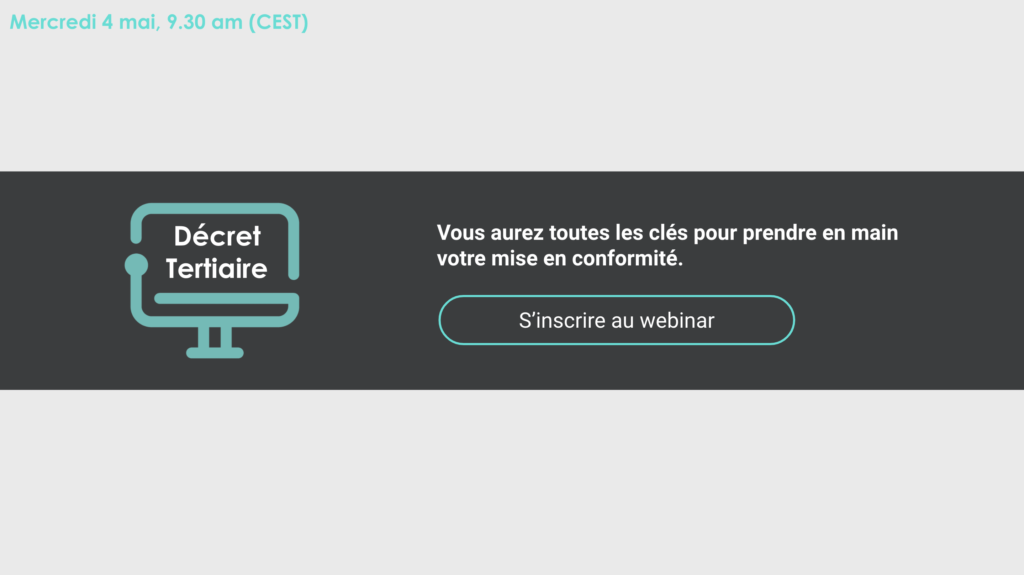 Mercredi 4 mai, 9.30 am (CEST)

Décret
Tertiaire

Vous aurez toutes les clés pour prendre en main votre mise en conformité.

S'inscrire au webinar